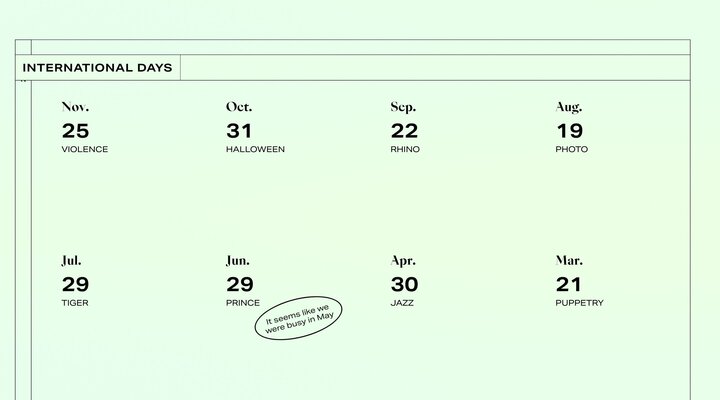 INTERNATIONAL DAYS

Nov.
25
VIOLENCE

Oct.
31
HALLOWEEN

Sep.
22
RHINO

Aug.
19
PHOTO

Jul.
29
TIGER

Jun.
29
PRINCE

It seems like we were busy in May

Apr.
30
JAZZ

Mar.
21
PUPPETRY